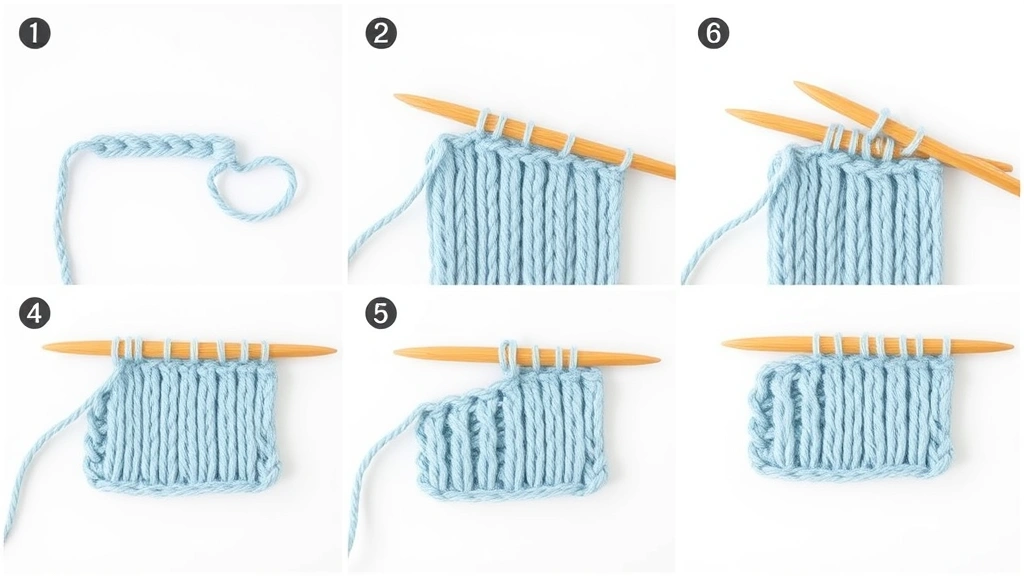 1

2

6

4

5